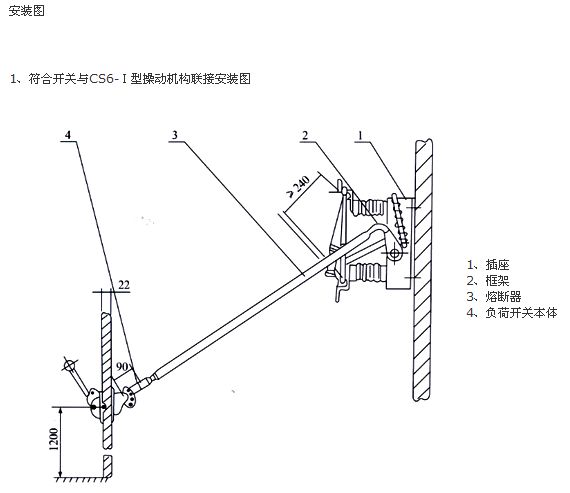 安装图

1、符合开关与CS6-Ⅰ型操动机构联接安装图

4
3
2
1
≥240
22
90°
1200

1、插座
2、框架
3、熔断器
4、负荷开关本体