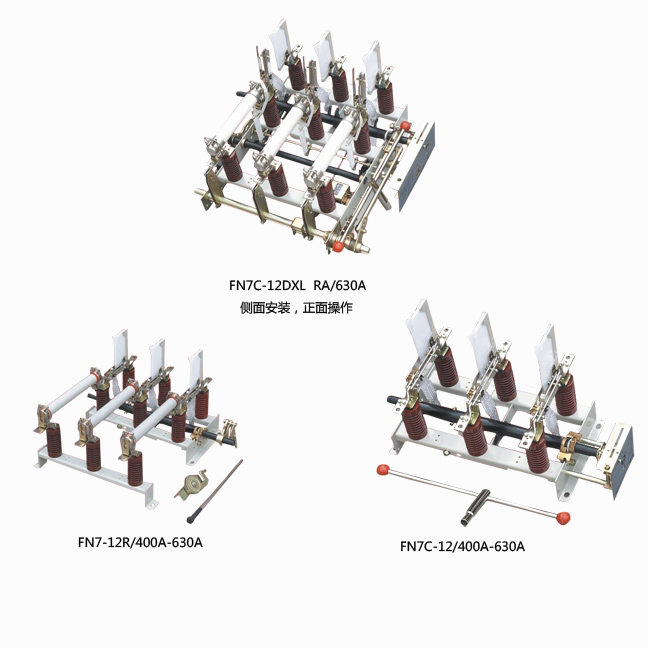 FN7C-12DXL RA/630A
侧面安装，正面操作

FN7-12R/400A-630A

FN7C-12/400A-630A